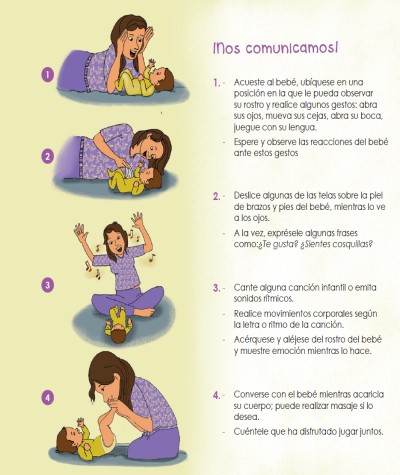 1

2

3

4

¡Nos comunicamos!

1. - Acueste al bebé, ubíquese en una posición en la que le pueda observar su rostro y realice algunos gestos: abra sus ojos, mueva sus cejas, abra su boca, juegue con su lengua.

- Espere y observe las reacciones del bebé ante estos gestos

2. - Deslice algunas de las telas sobre la piel de brazos y pies del bebé, mientras lo ve a los ojos.

- A la vez, exprésele algunas frases como:¿Te gusta? ¿Sientes cosquillas?

3. - Cante alguna canción infantil o emita sonidos rítmicos.

- Realice movimientos corporales según la letra o ritmo de la canción.

- Acérquese y aléjese del rostro del bebé y muestre emoción mientras lo hace.

4. - Converse con el bebé mientras acaricia su cuerpo; puede realizar masaje si lo desea.

- Cuéntele que ha disfrutado jugar juntos.