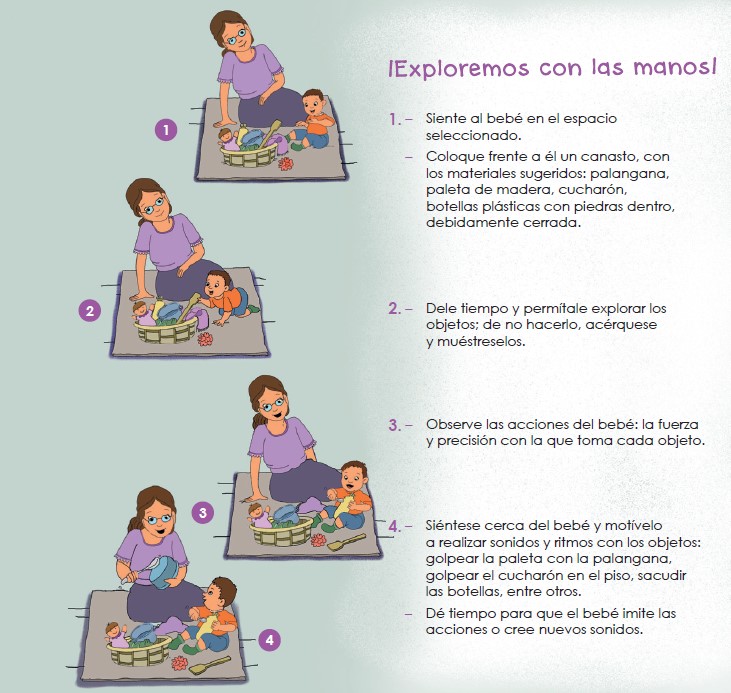 1

2

3

4

¡Exploremos con las manos!

1. – Siente al bebé en el espacio seleccionado.

– Coloque frente a él un canasto, con los materiales sugeridos: palangana, paleta de madera, cucharón, botellas plásticas con piedras dentro, debidamente cerrada.

2. – Dele tiempo y permítale explorar los objetos; de no hacerlo, acérquese y muéstreselos.

3. – Observe las acciones del bebé: la fuerza y precisión con la que toma cada objeto.

4. – Siéntese cerca del bebé y motívelo a realizar sonidos y ritmos con los objetos: golpear la paleta con la palangana, golpear el cucharón en el piso, sacudir las botellas, entre otros.

– Dé tiempo para que el bebé imite las acciones o cree nuevos sonidos.