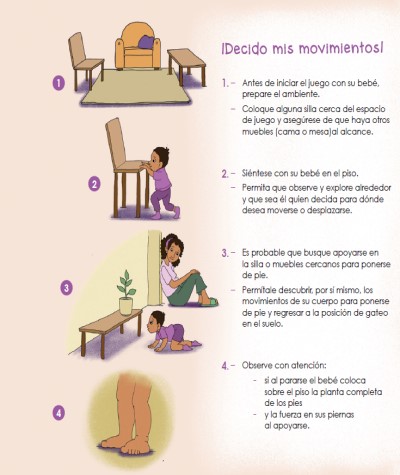 1

2

3

4

¡Decido mis movimientos!

1. – Antes de iniciar el juego con su bebé, prepare el ambiente.

– Coloque alguna silla cerca del espacio de juego y asegúrese de que haya otros muebles (cama o mesa)al alcance.

2. – Siéntese con su bebé en el piso.

– Permita que observe y explore alrededor y que sea él quien decida para dónde desea moverse o desplazarse.

3. – Es probable que busque apoyarse en la silla o muebles cercanos para ponerse de pie.

– Permítale descubrir, por sí mismo, los movimientos de su cuerpo para ponerse de pie y regresar a la posición de gateo en el suelo.

4. – Observe con atención:

- si al pararse el bebé coloca sobre el piso la planta completa de los pies
- y la fuerza en sus piernas al apoyarse.